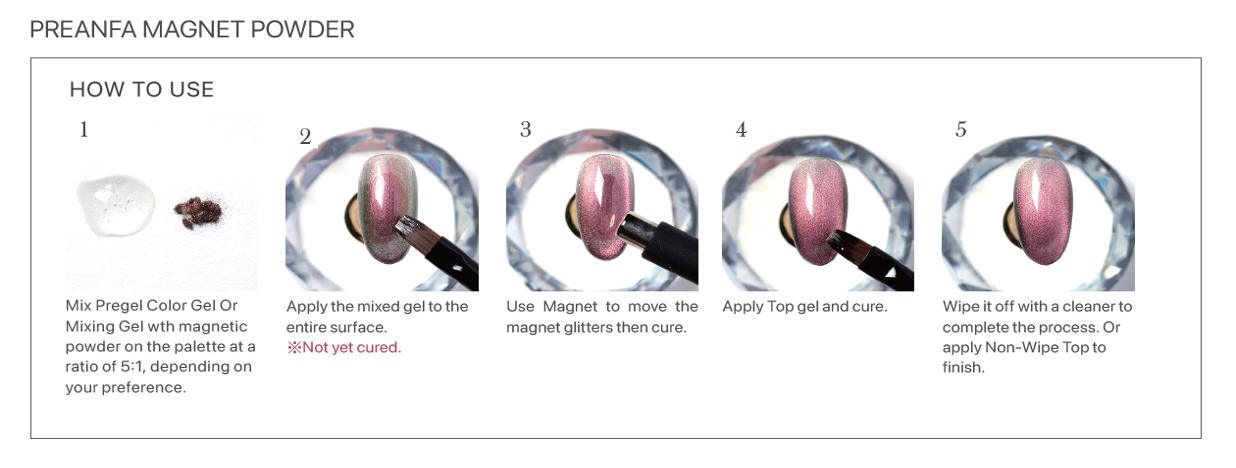 PREANFA MAGNET POWDER

HOW TO USE

1

Mix Pregel Color Gel Or Mixing Gel wth magnetic powder on the palette at a ratio of 5:1, depending on your preference.

2

Apply the mixed gel to the entire surface.
※Not yet cured.

3

Use Magnet to move the magnet glitters then cure.

4

Apply Top gel and cure.

5

Wipe it off with a cleaner to complete the process. Or apply Non-Wipe Top to finish.